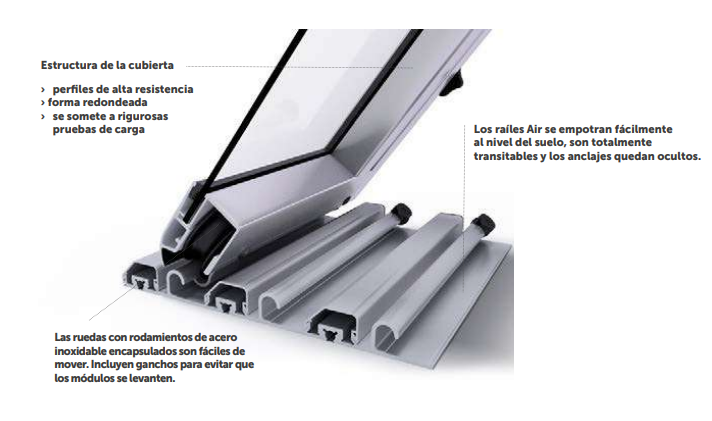 Estructura de la cubierta

› perfiles de alta resistencia
› forma redondeada
› se somete a rigurosas pruebas de carga

Los raíles Air se empotran fácilmente al nivel del suelo, son totalmente transitables y los anclajes quedan ocultos.

Las ruedas con rodamientos de acero inoxidable encapsulados son fáciles de mover. Incluyen ganchos para evitar que los módulos se levanten.